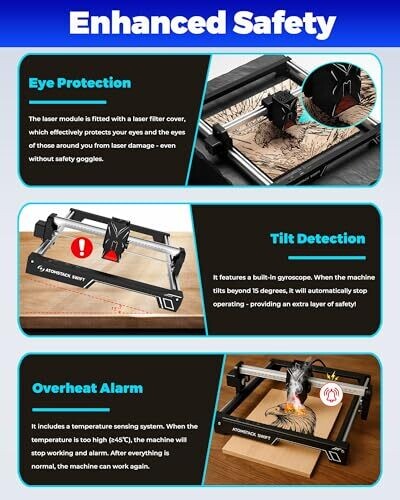 Enhanced Safety

Eye Protection

The laser module is fitted with a laser filter cover, which effectively protects your eyes and the eyes of those around you from laser damage - even without safety goggles.

ATOMSTACK SWIFT

Tilt Detection

It features a built-in gyroscope. When the machine tilts beyond 15 degrees, it will automatically stop operating - providing an extra layer of safety!

Overheat Alarm

It includes a temperature sensing system. When the temperature is too high (≥45℃), the machine will stop working and alarm. After everything is normal, the machine can work again.

ATOMSTACK SWIFT