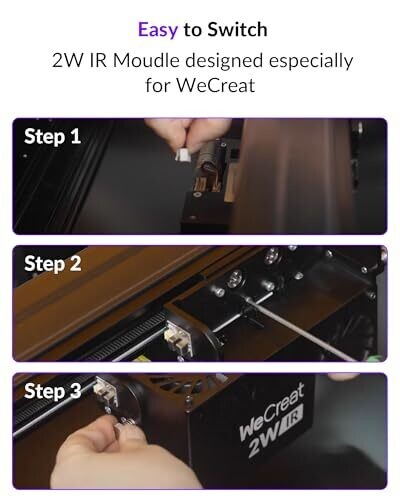 Easy to Switch

2W IR Moudle designed especially for WeCreat

Step 1

Step 2

Step 3

WeCreat
2W IR