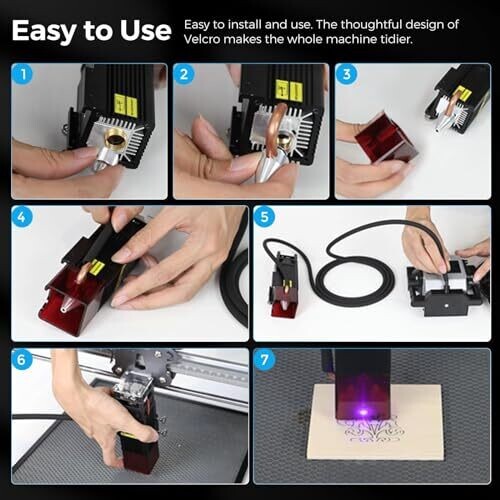 Easy to Use

Easy to install and use. The thoughtful design of Velcro makes the whole machine tidier.

1

2

3

4

5

6

7